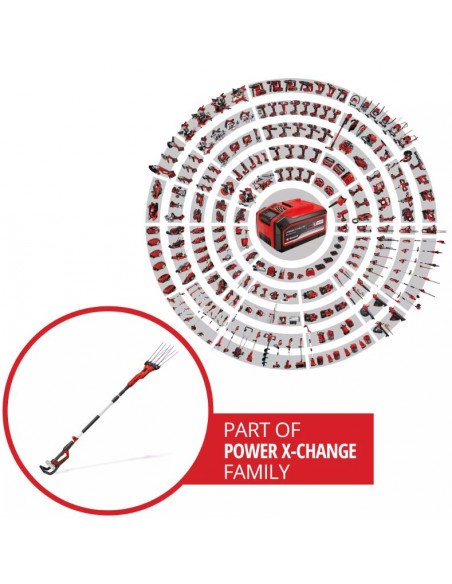 PART OF
POWER X-CHANGE
FAMILY