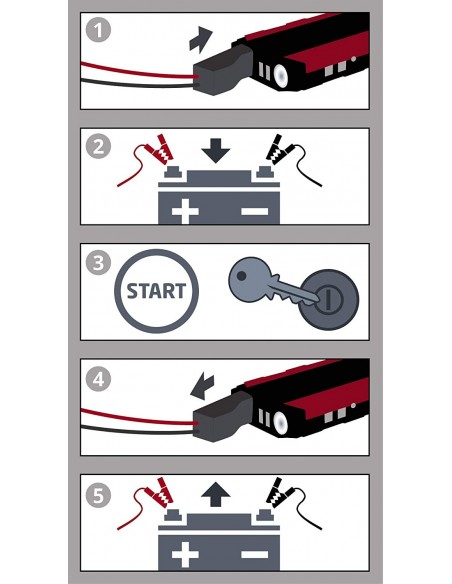 1

2

+ −

3

START

4

5

+ −