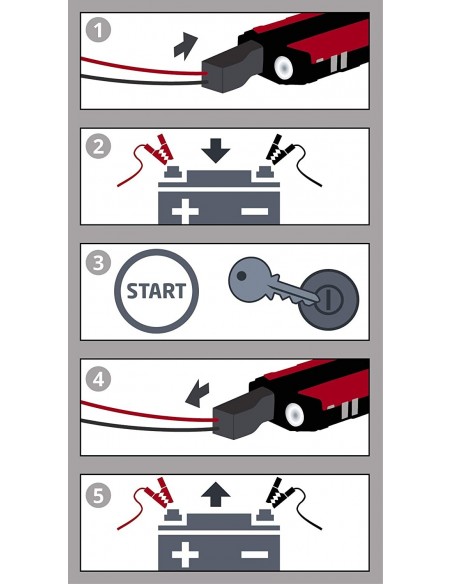 1

2

+ −

3

START

4

5

+ −