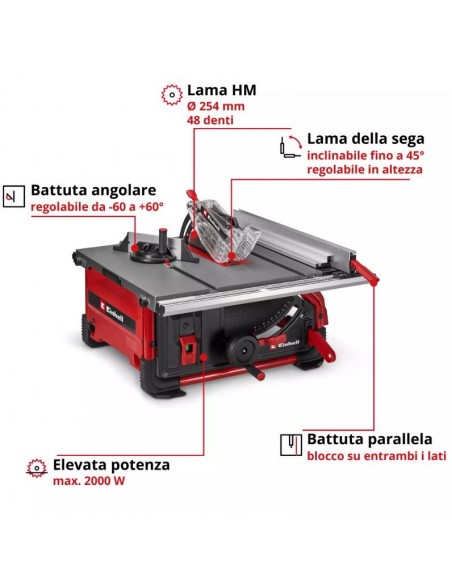 Lama HM
Ø 254 mm
48 denti

Lama della sega
inclinabile fino a 45°
regolabile in altezza

Battuta angolare
regolabile da -60 a +60°

Einhell

Einhell

Battuta parallela
blocco su entrambi i lati

Elevata potenza
max. 2000 W